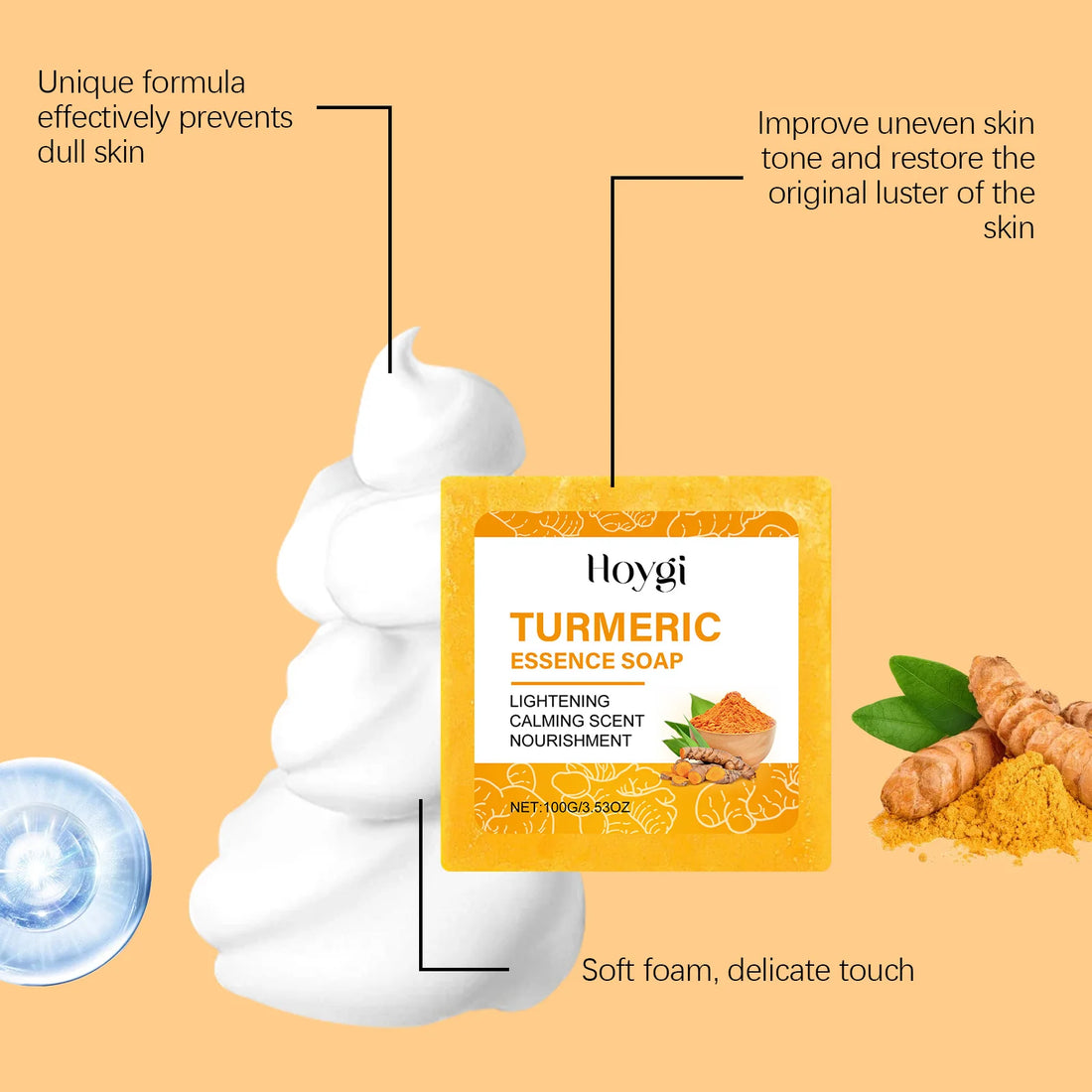 Unique formula effectively prevents dull skin

Improve uneven skin tone and restore the original luster of the skin

Hoygi

TURMERIC
ESSENCE SOAP

LIGHTENING
CALMING SCENT
NOURISHMENT

NET:100G/3.53OZ

Soft foam, delicate touch