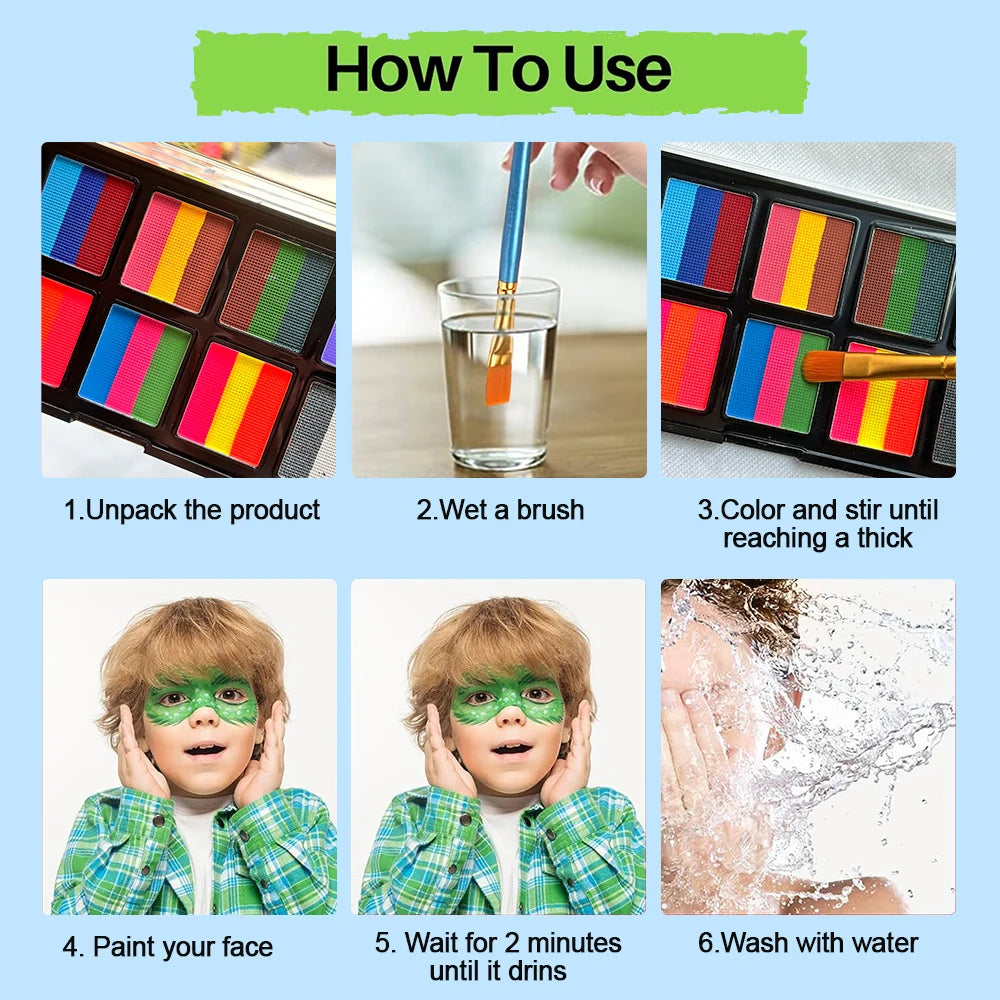 How To Use

1.Unpack the product

2.Wet a brush

3.Color and stir until reaching a thick

4. Paint your face

5. Wait for 2 minutes until it drins

6.Wash with water